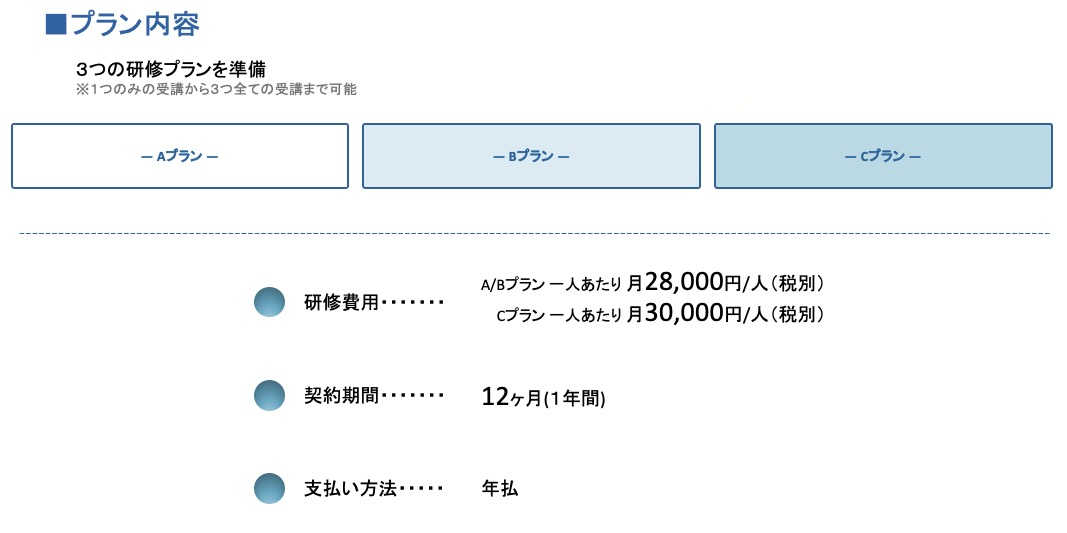 ■プラン内容

3つの研修プランを準備
※1つのみの受講から3つ全ての受講まで可能

— Aプラン —

— Bプラン —

— Cプラン —

研修費用

A/Bプラン 一人あたり 月28,000円/人(税別)
Cプラン 一人あたり 月30,000円/人(税別)

契約期間

12ヶ月(1年間)

支払い方法

年払